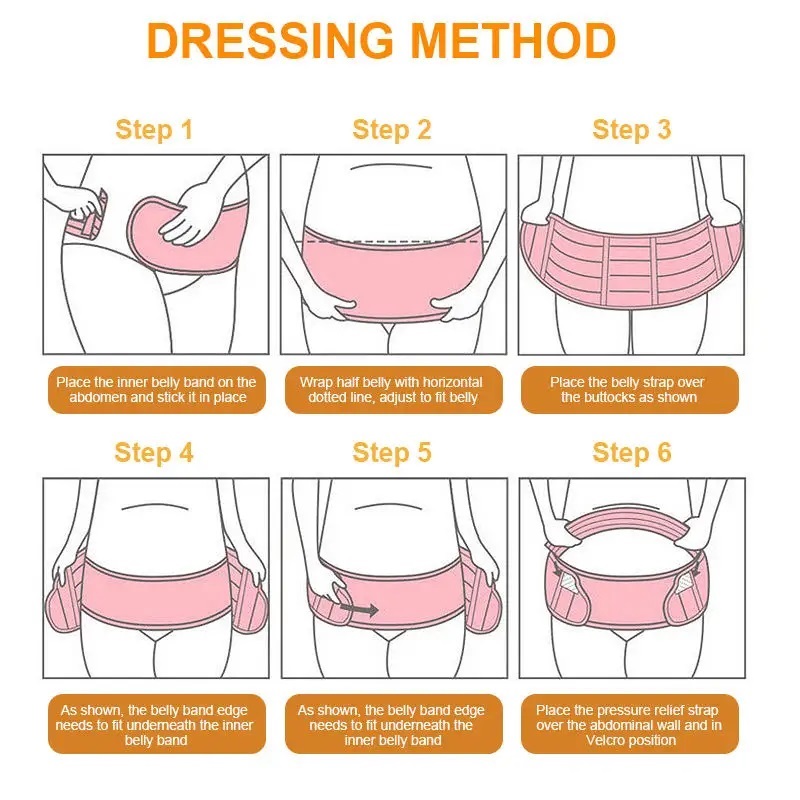 DRESSING METHOD

Step 1

Place the inner belly band on the abdomen and stick it in place

Step 2

Wrap half belly with horizontal dotted line, adjust to fit belly

Step 3

Place the belly strap over the buttocks as shown

Step 4

As shown, the belly band edge needs to fit underneath the inner belly band

Step 5

As shown, the belly band edge needs to fit underneath the inner belly band

Step 6

Place the pressure relief strap over the abdominal wall and in Velcro position